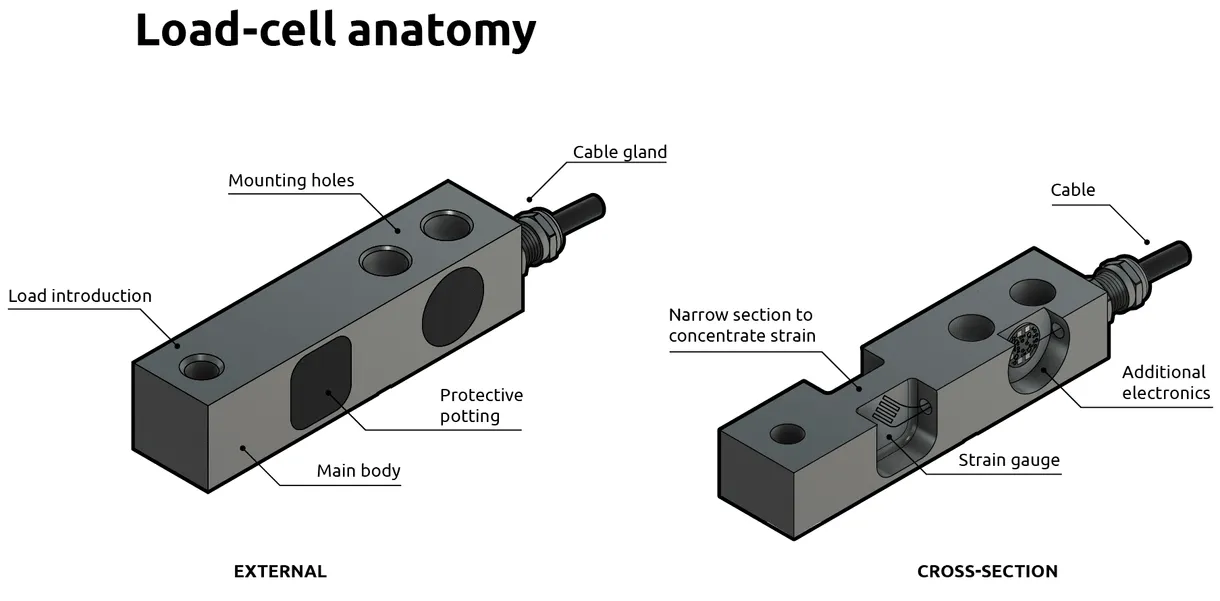 Load-cell anatomy

Cable gland

Mounting holes

Load introduction

Protective potting

Main body

EXTERNAL

Cable

Narrow section to concentrate strain

Additional electronics

Strain gauge

CROSS-SECTION